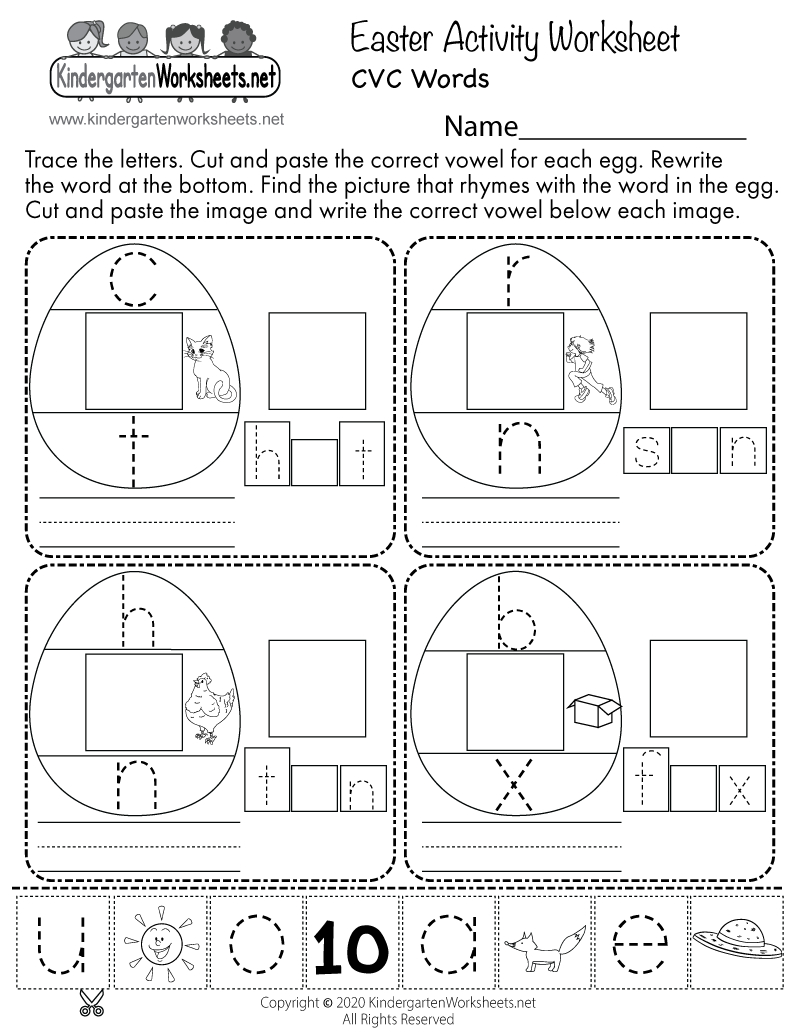 KindergartenWorksheets.net
www.kindergartenworksheets.net

Easter Activity Worksheet
CVC Words

Name_______________

Trace the letters. Cut and paste the correct vowel for each egg. Rewrite the word at the bottom. Find the picture that rhymes with the word in the egg. Cut and paste the image and write the correct vowel below each image.

c
t
h t

r
n
s n

h
n
t n

b
x
f x

u o 10 a e

Copyright © 2020 KindergartenWorksheets.net
All Rights Reserved