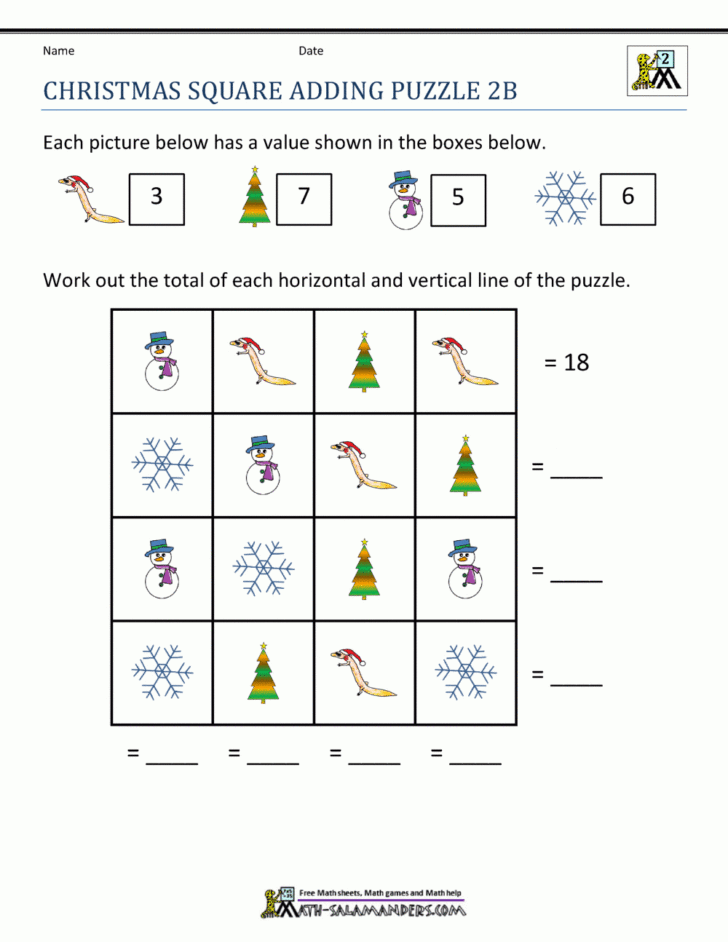 Name Date

2

CHRISTMAS SQUARE ADDING PUZZLE 2B

Each picture below has a value shown in the boxes below.

3 7 5 6

Work out the total of each horizontal and vertical line of the puzzle.

= 18

= _____

= _____

= _____

= _____ = _____ = _____ = _____

Free Math sheets, Math games and Math help
MATH-SALAMANDERS.COM