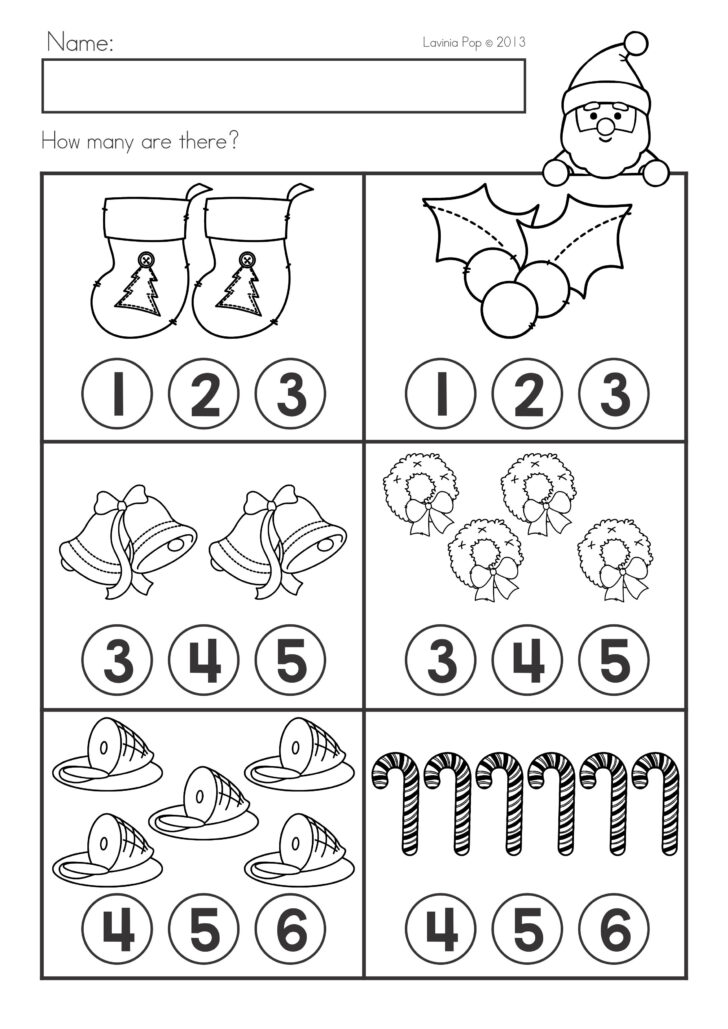 Name:

Lavinia Pop © 2013

How many are there?

1 2 3

1 2 3

3 4 5

3 4 5

4 5 6

4 5 6